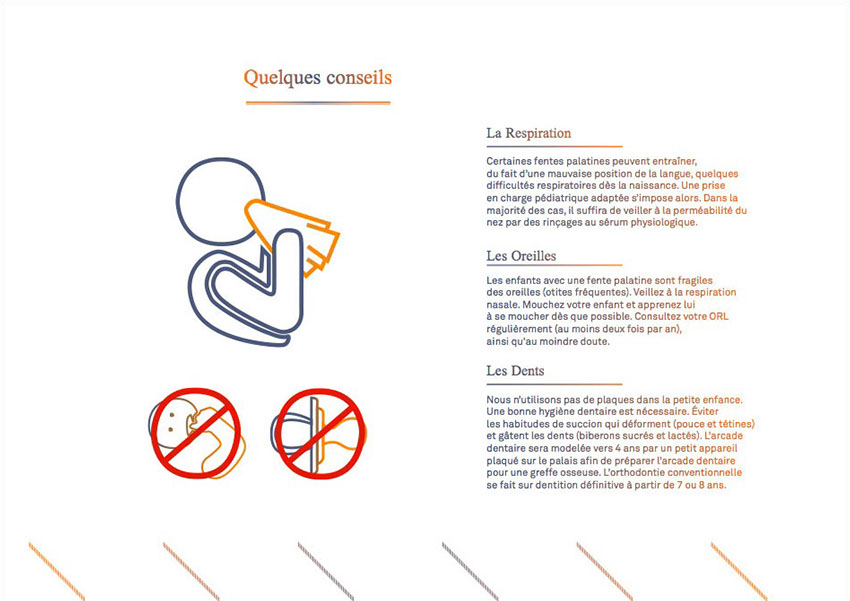 Quelques conseils

La Respiration

Certaines fentes palatines peuvent entraîner, du fait d'une mauvaise position de la langue, quelques difficultés respiratoires dès la naissance. Une prise en charge pédiatrique adaptée s'impose alors. Dans la majorité des cas, il suffira de veiller à la perméabilité du nez par des rinçages au sérum physiologique.

Les Oreilles

Les enfants avec une fente palatine sont fragiles des oreilles (otites fréquentes). Veillez à la respiration nasale. Mouchez votre enfant et apprenez lui à se moucher dès que possible. Consultez votre ORL régulièrement (au moins deux fois par an), ainsi qu'au moindre doute.

Les Dents

Nous n'utilisons pas de plaques dans la petite enfance. Une bonne hygiène dentaire est nécessaire. Éviter les habitudes de succion qui déforment (pouce et tétines) et gâtent les dents (biberons sucrés et lactés). L'arcade dentaire sera modelée vers 4 ans par un petit appareil plaqué sur le palais afin de préparer l'arcade dentaire pour une greffe osseuse. L'orthodontie conventionnelle se fait sur dentition définitive à partir de 7 ou 8 ans.